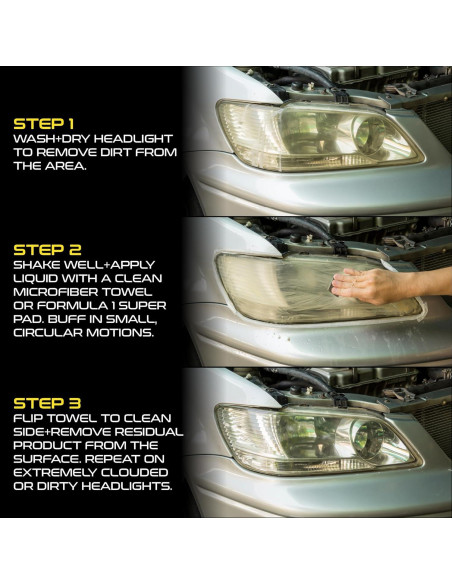 STEP 1
WASH+DRY HEADLIGHT TO REMOVE DIRT FROM THE AREA.

STEP 2
SHAKE WELL+APPLY LIQUID WITH A CLEAN MICROFIBER TOWEL OR FORMULA 1 SUPER PAD. BUFF IN SMALL, CIRCULAR MOTIONS.

STEP 3
FLIP TOWEL TO CLEAN SIDE+REMOVE RESIDUAL PRODUCT FROM THE SURFACE. REPEAT ON EXTREMELY CLOUDED OR DIRTY HEADLIGHTS.