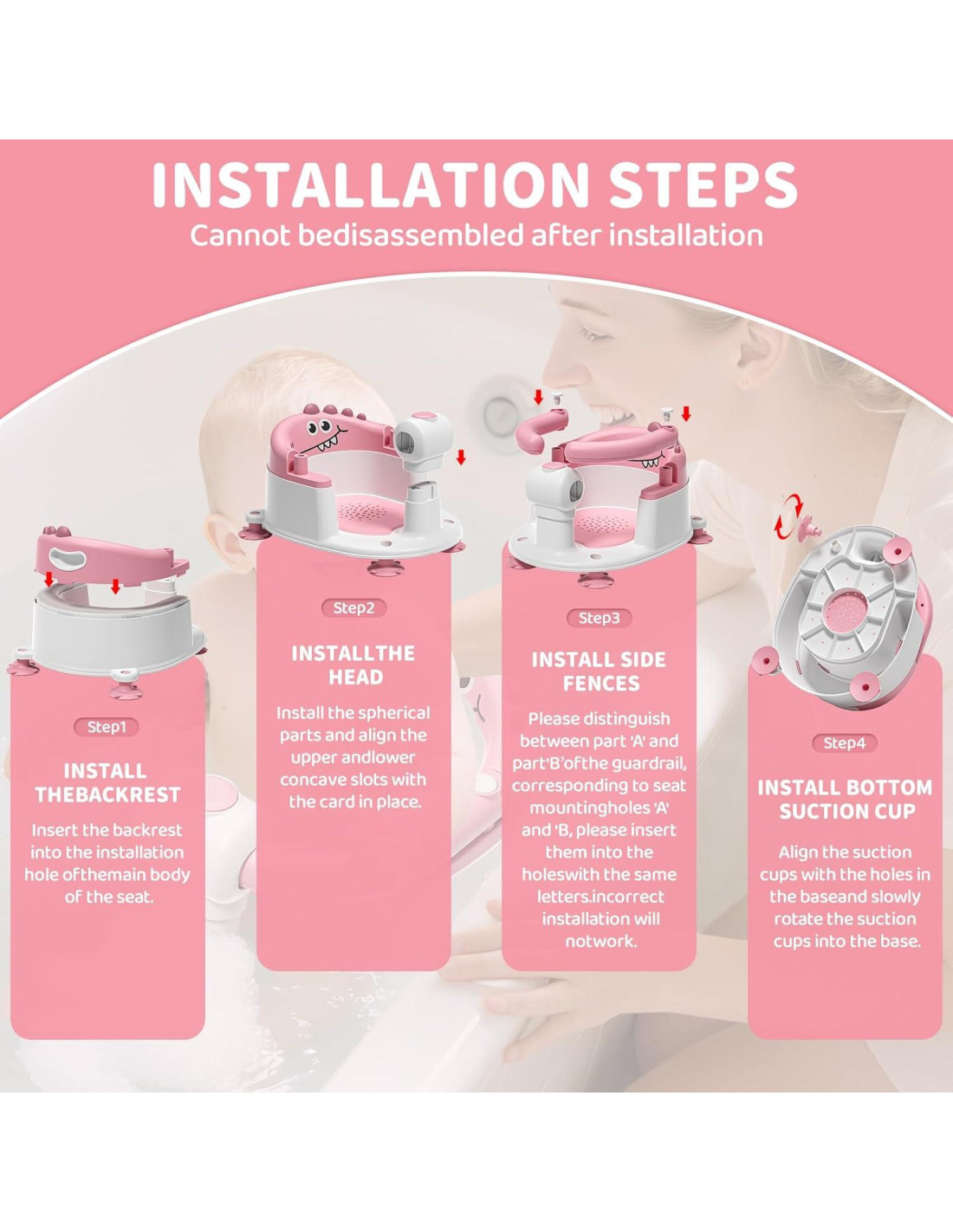 INSTALLATION STEPS
Cannot bedisassembled after installation

Step1
INSTALL THEBACKREST
Insert the backrest into the installation hole ofthemain body of the seat.

Step2
INSTALLTHE HEAD
Install the spherical parts and align the upper andlower concave slots with the card in place.

Step3
INSTALL SIDE FENCES
Please distinguish between part 'A' and part'B'ofthe guardrail, corresponding to seat mountingholes 'A' and 'B, please insert them into the holeswith the same letters.incorrect installation will notwork.

Step4
INSTALL BOTTOM SUCTION CUP
Align the suction cups with the holes in the baseand slowly rotate the suction cups into the base.