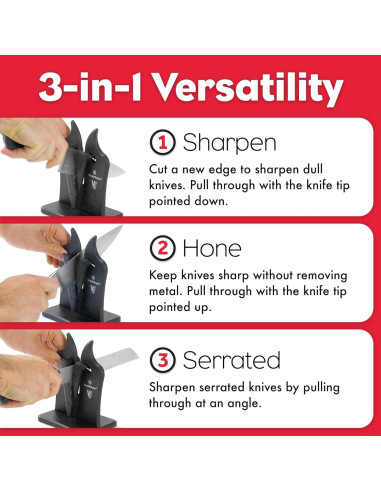 3-in-1 Versatility

1 Sharpen

Cut a new edge to sharpen dull knives. Pull through with the knife tip pointed down.

2 Hone

Keep knives sharp without removing metal. Pull through with the knife tip pointed up.

3 Serrated

Sharpen serrated knives by pulling through at an angle.