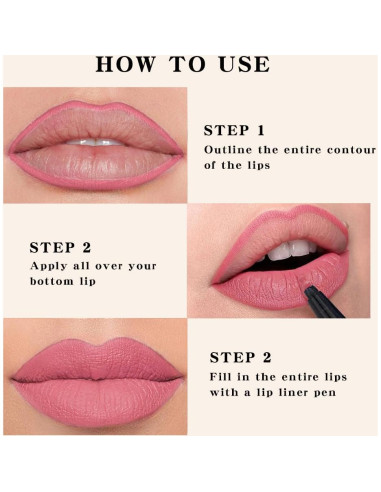 HOW TO USE

STEP 1
Outline the entire contour of the lips

STEP 2
Apply all over your bottom lip

STEP 2
Fill in the entire lips with a lip liner pen