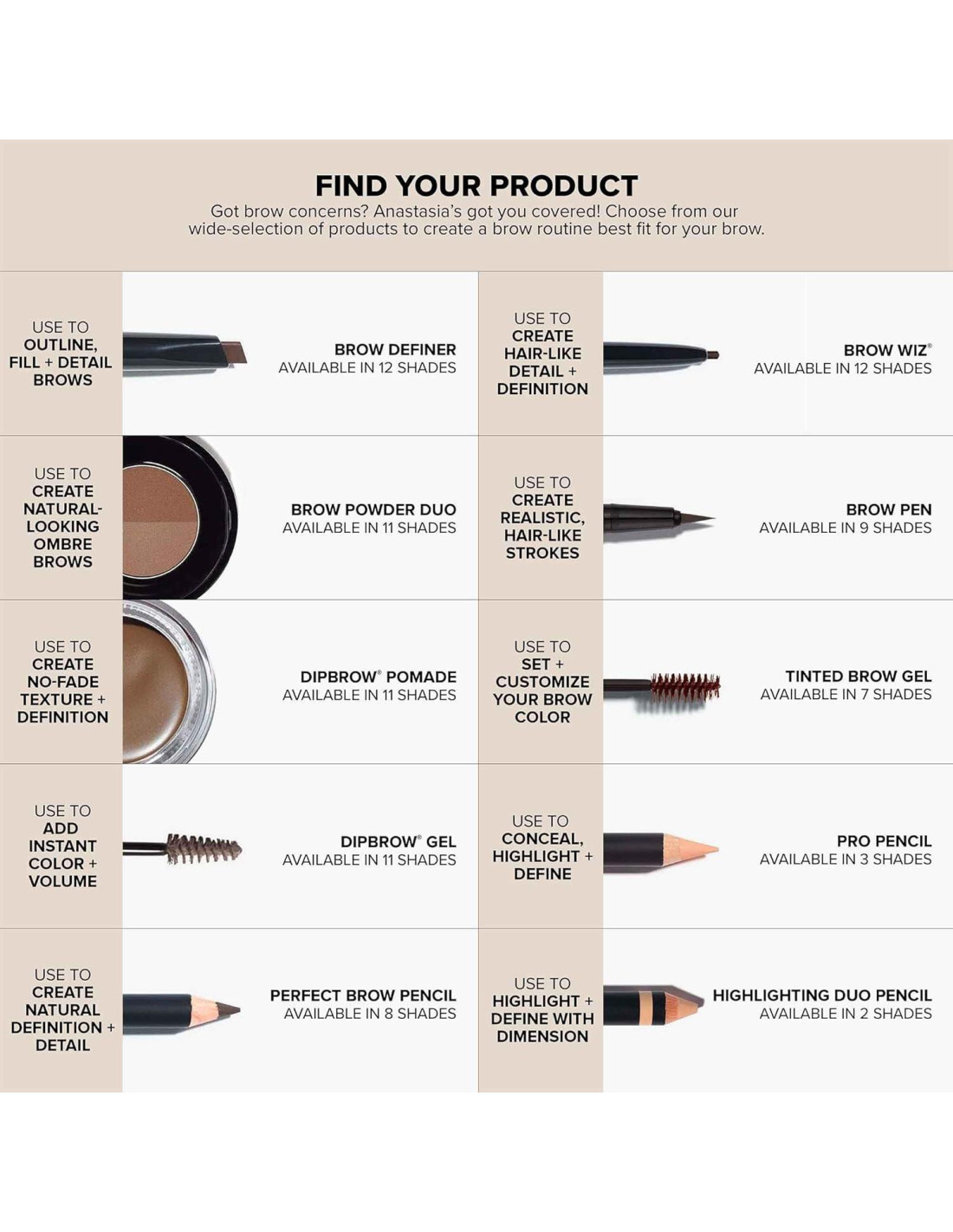 FIND YOUR PRODUCT

Got brow concerns? Anastasia's got you covered! Choose from our wide-selection of products to create a brow routine best fit for your brow.

USE TO OUTLINE, FILL + DETAIL BROWS

BROW DEFINER
AVAILABLE IN 12 SHADES

USE TO CREATE NATURAL-LOOKING OMBRE BROWS

BROW POWDER DUO
AVAILABLE IN 11 SHADES

USE TO CREATE NO-FADE TEXTURE + DEFINITION

DIPBROW® POMADE
AVAILABLE IN 11 SHADES

USE TO ADD INSTANT COLOR + VOLUME

DIPBROW® GEL
AVAILABLE IN 11 SHADES

USE TO CREATE NATURAL DEFINITION + DETAIL

PERFECT BROW PENCIL
AVAILABLE IN 8 SHADES

USE TO CREATE HAIR-LIKE DETAIL + DEFINITION

BROW WIZ®
AVAILABLE IN 12 SHADES

USE TO CREATE REALISTIC, HAIR-LIKE STROKES

BROW PEN
AVAILABLE IN 9 SHADES

USE TO SET + CUSTOMIZE YOUR BROW COLOR

TINTED BROW GEL
AVAILABLE IN 7 SHADES

USE TO CONCEAL, HIGHLIGHT + DEFINE

PRO PENCIL
AVAILABLE IN 3 SHADES

USE TO HIGHLIGHT + DEFINE WITH DIMENSION

HIGHLIGHTING DUO PENCIL
AVAILABLE IN 2 SHADES