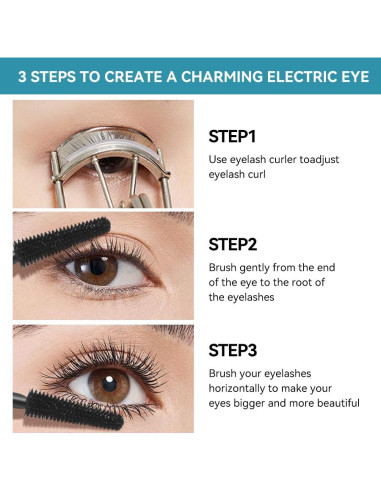 3 STEPS TO CREATE A CHARMING ELECTRIC EYE

STEP1

Use eyelash curler toadjust eyelash curl

STEP2

Brush gently from the end of the eye to the root of the eyelashes

STEP3

Brush your eyelashes horizontally to make your eyes bigger and more beautiful