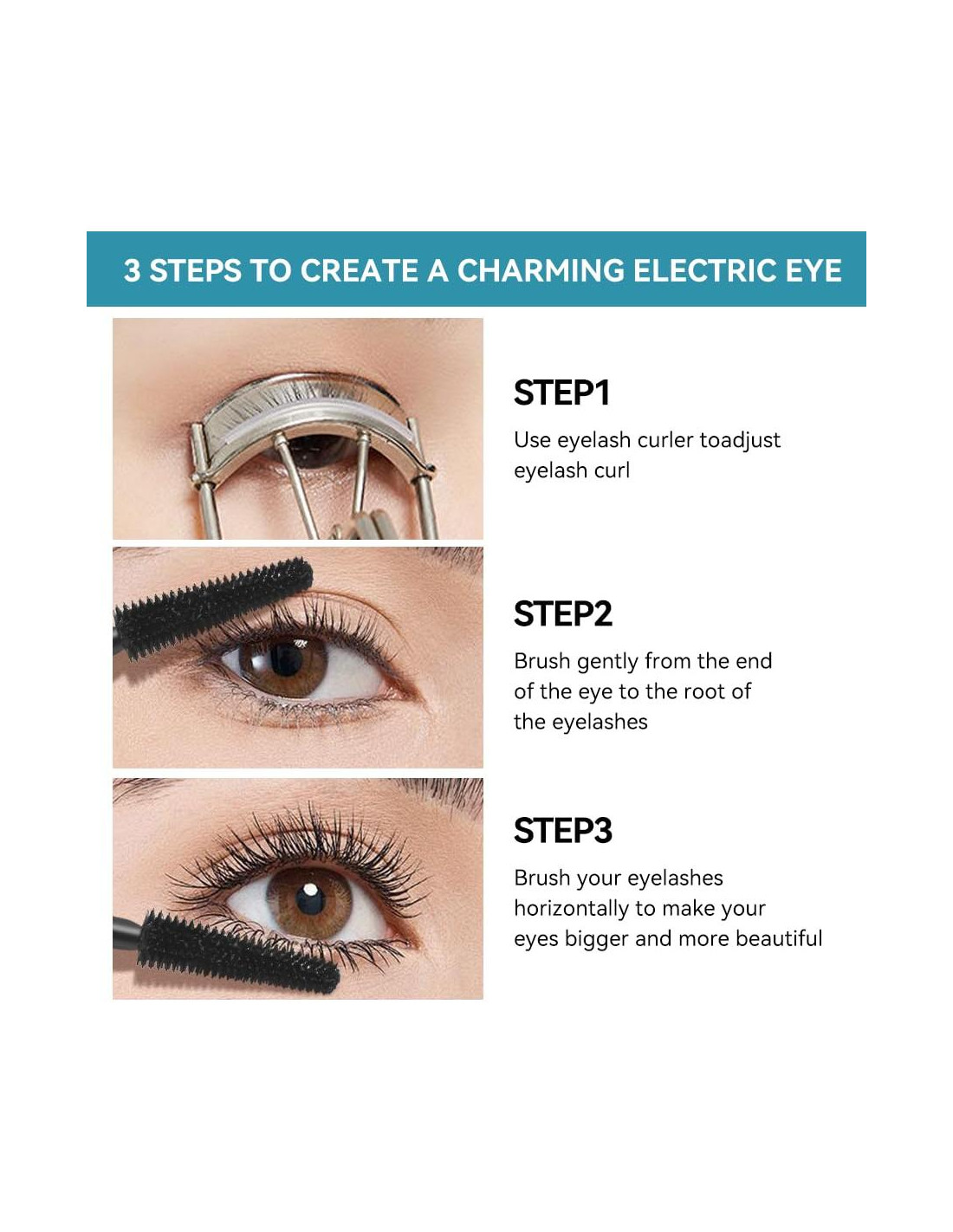 3 STEPS TO CREATE A CHARMING ELECTRIC EYE

STEP1

Use eyelash curler toadjust eyelash curl

STEP2

Brush gently from the end of the eye to the root of the eyelashes

STEP3

Brush your eyelashes horizontally to make your eyes bigger and more beautiful