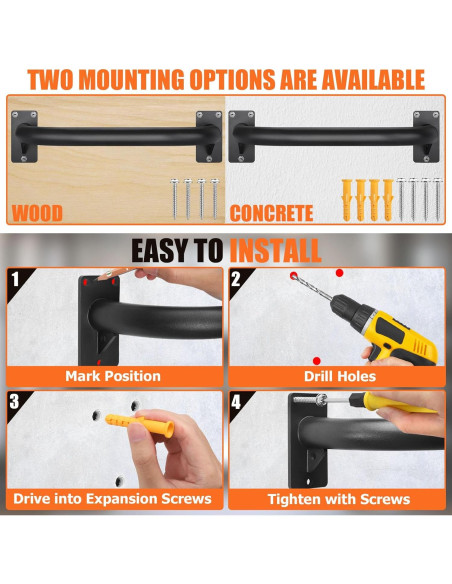 TWO MOUNTING OPTIONS ARE AVAILABLE

WOOD

CONCRETE

EASY TO INSTALL

1
Mark Position

2
Drill Holes

3
Drive into Expansion Screws

4
Tighten with Screws