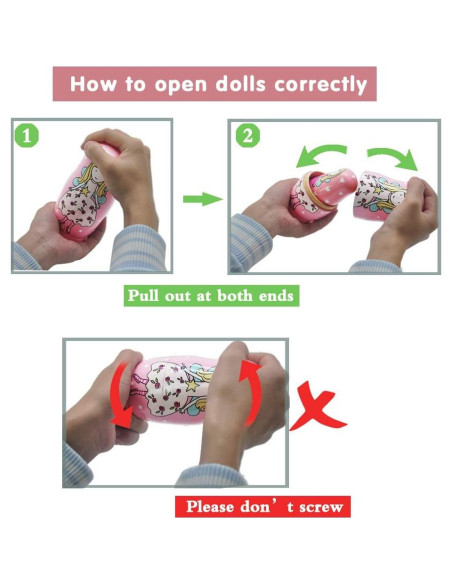 How to open dolls correctly

1

2

Pull out at both ends

Please don’t screw