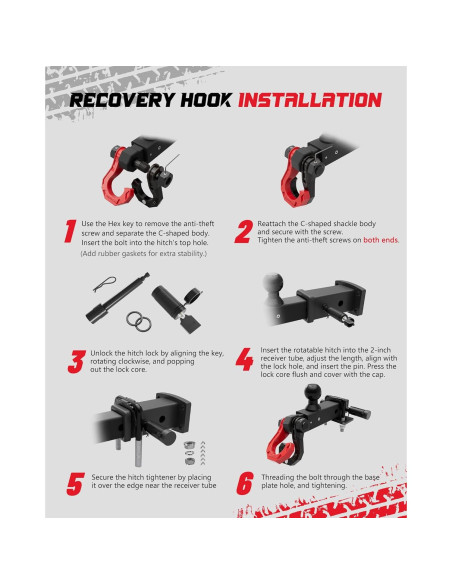 RECOVERY HOOK INSTALLATION

1 Use the Hex key to remove the anti-theft screw and separate the C-shaped body. Insert the bolt into the hitch's top hole. (Add rubber gaskets for extra stability.)

2 Reattach the C-shaped shackle body and secure with the screw. Tighten the anti-theft screws on both ends.

3 Unlock the hitch lock by aligning the key, rotating clockwise, and popping out the lock core.

4 Insert the rotatable hitch into the 2-inch receiver tube, adjust the length, align with the lock hole, and insert the pin. Press the lock core flush and cover with the cap.

5 Secure the hitch tightener by placing it over the edge near the receiver tube

6 Threading the bolt through the base plate hole, and tightening.