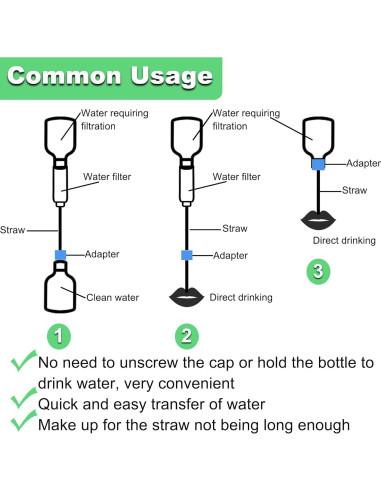 Common Usage

Water requiring filtration

Water filter

Straw

Adapter

Clean water

1

Water requiring filtration

Water filter

Straw

Adapter

Direct drinking

2

Adapter

Straw

Direct drinking

3

No need to unscrew the cap or hold the bottle to drink water, very convenient

Quick and easy transfer of water

Make up for the straw not being long enough