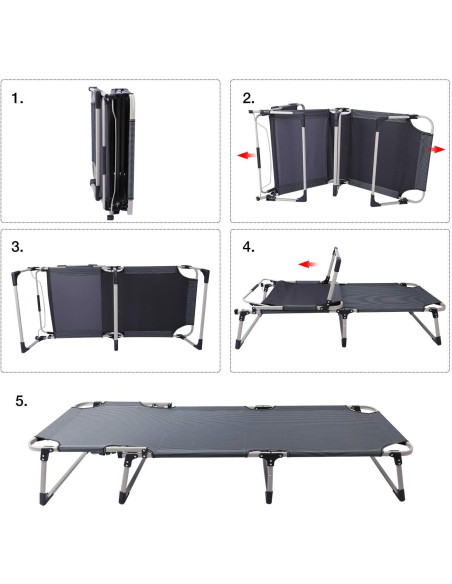 1.

2.

3.

4.

5.