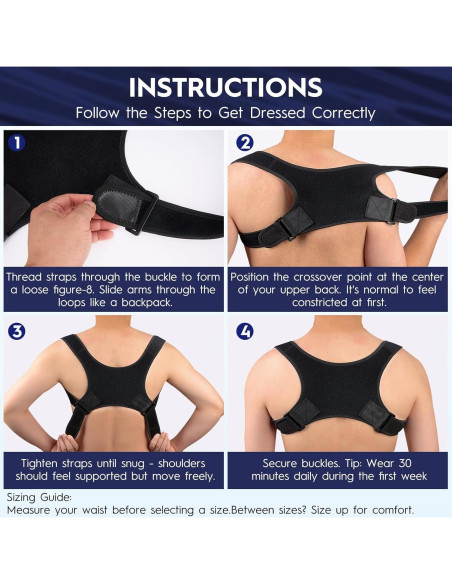 INSTRUCTIONS
Follow the Steps to Get Dressed Correctly

1

Thread straps through the buckle to form a loose figure-8. Slide arms through the loops like a backpack.

2

Position the crossover point at the center of your upper back. It's normal to feel constricted at first.

3

Tighten straps until snug - shoulders should feel supported but move freely.

4

Secure buckles. Tip: Wear 30 minutes daily during the first week

Sizing Guide:
Measure your waist before selecting a size.Between sizes? Size up for comfort.