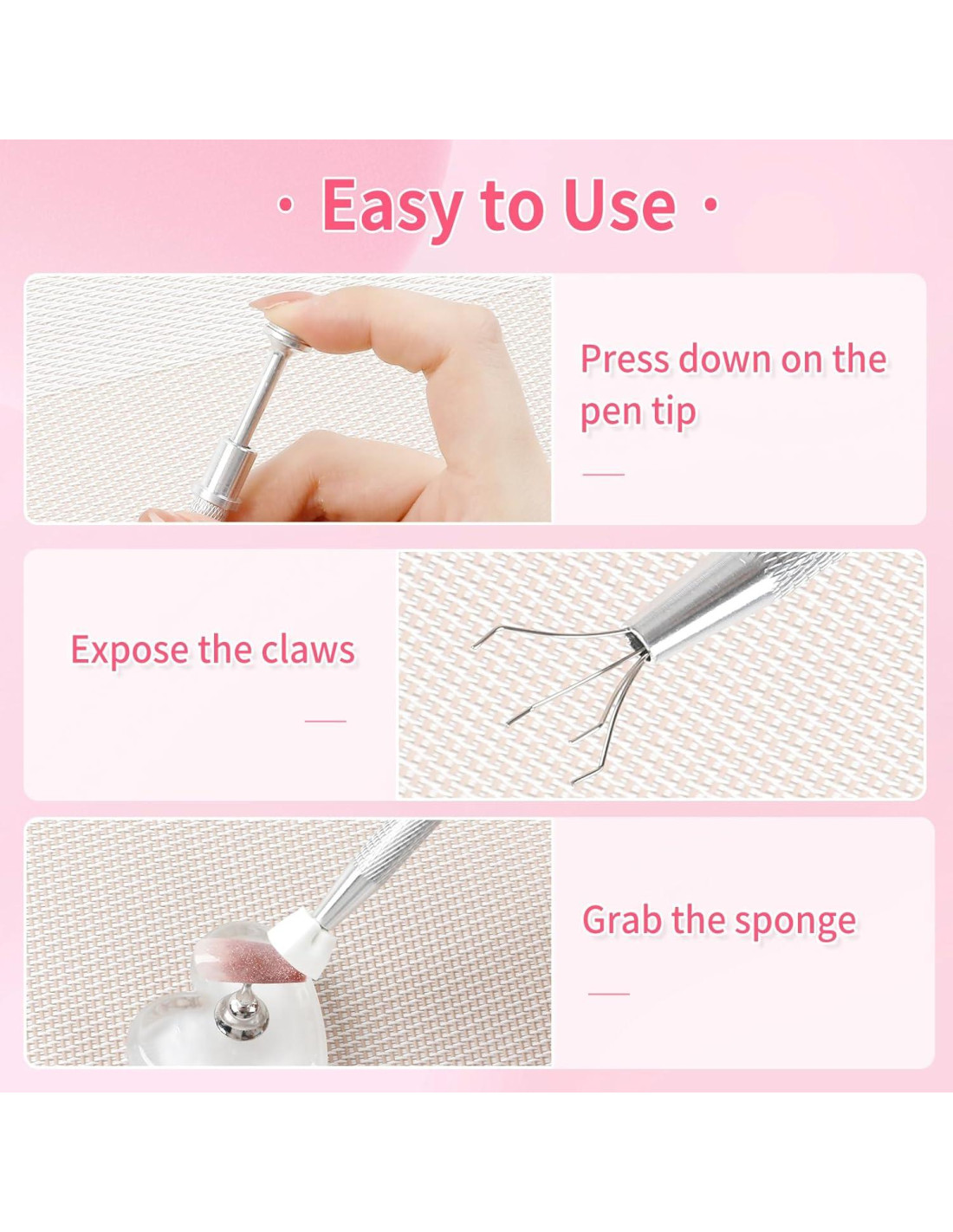 · Easy to Use ·

Press down on the pen tip

Expose the claws

Grab the sponge