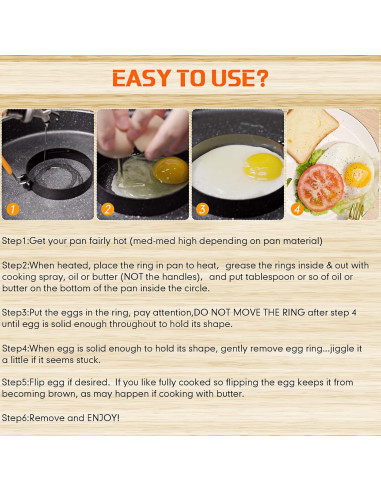 EASY TO USE?

1

2

3

4

Step1:Get your pan fairly hot (med-med high depending on pan material)

Step2:When heated, place the ring in pan to heat, grease the rings inside & out with cooking spray, oil or butter (NOT the handles), and put tablespoon or so of oil or butter on the bottom of the pan inside the circle.

Step3:Put the eggs in the ring, pay attention,DO NOT MOVE THE RING after step 4 until egg is solid enough throughout to hold its shape.

Step4:When egg is solid enough to hold its shape, gently remove egg ring...jiggle it a little if it seems stuck.

Step5:Flip egg if desired. If you like fully cooked so flipping the egg keeps it from becoming brown, as may happen if cooking with butter.

Step6:Remove and ENJOY!