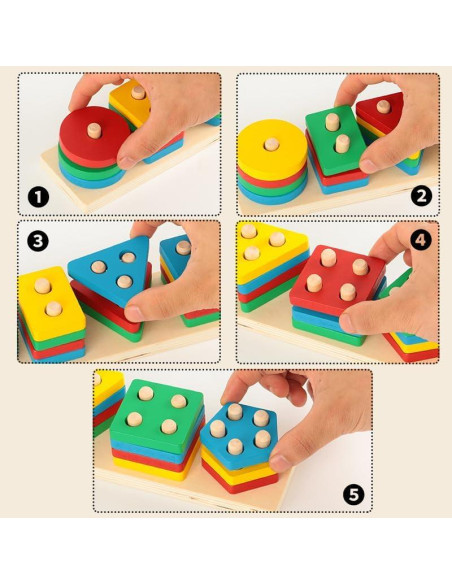 1

2

3

4

5