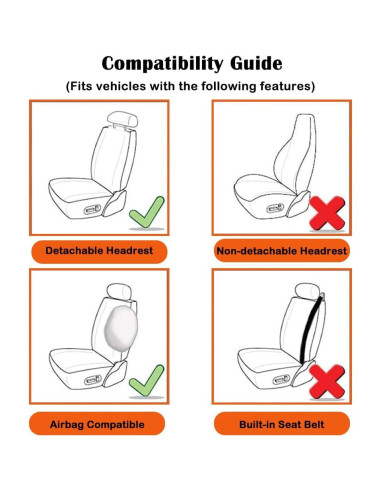 Compatibility Guide

(Fits vehicles with the following features)

Detachable Headrest

Non-detachable Headrest

Airbag Compatible

Built-in Seat Belt