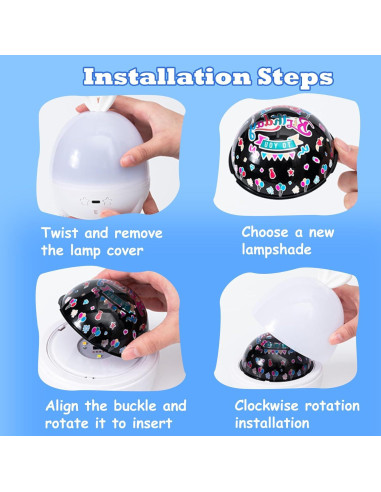 Installation Steps

Twist and remove the lamp cover

Choose a new lampshade

Align the buckle and rotate it to insert

Clockwise rotation installation