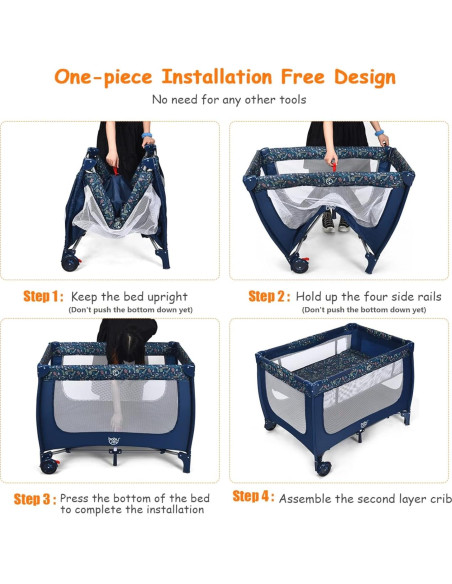 One-piece Installation Free Design

No need for any other tools

Step 1: Keep the bed upright
(Don't push the bottom down yet)

Step 2: Hold up the four side rails
(Don't push the bottom down yet)

Step 3: Press the bottom of the bed to complete the installation

Step 4: Assemble the second layer crib