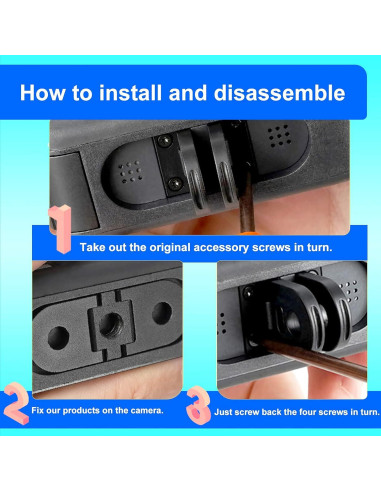 How to install and disassemble

1 Take out the original accessory screws in turn.

2 Fix our products on the camera.

3 Just screw back the four screws in turn.