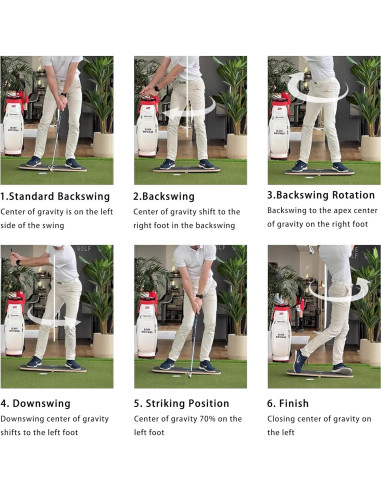 1.Standard Backswing
Center of gravity is on the left side of the swing

2.Backswing
Center of gravity shift to the right foot in the backswing

3.Backswing Rotation
Backswing to the apex center of gravity on the right foot

4. Downswing
Downswing center of gravity shifts to the left foot

5. Striking Position
Center of gravity 70% on the left foot

6. Finish
Closing center of gravity on the left