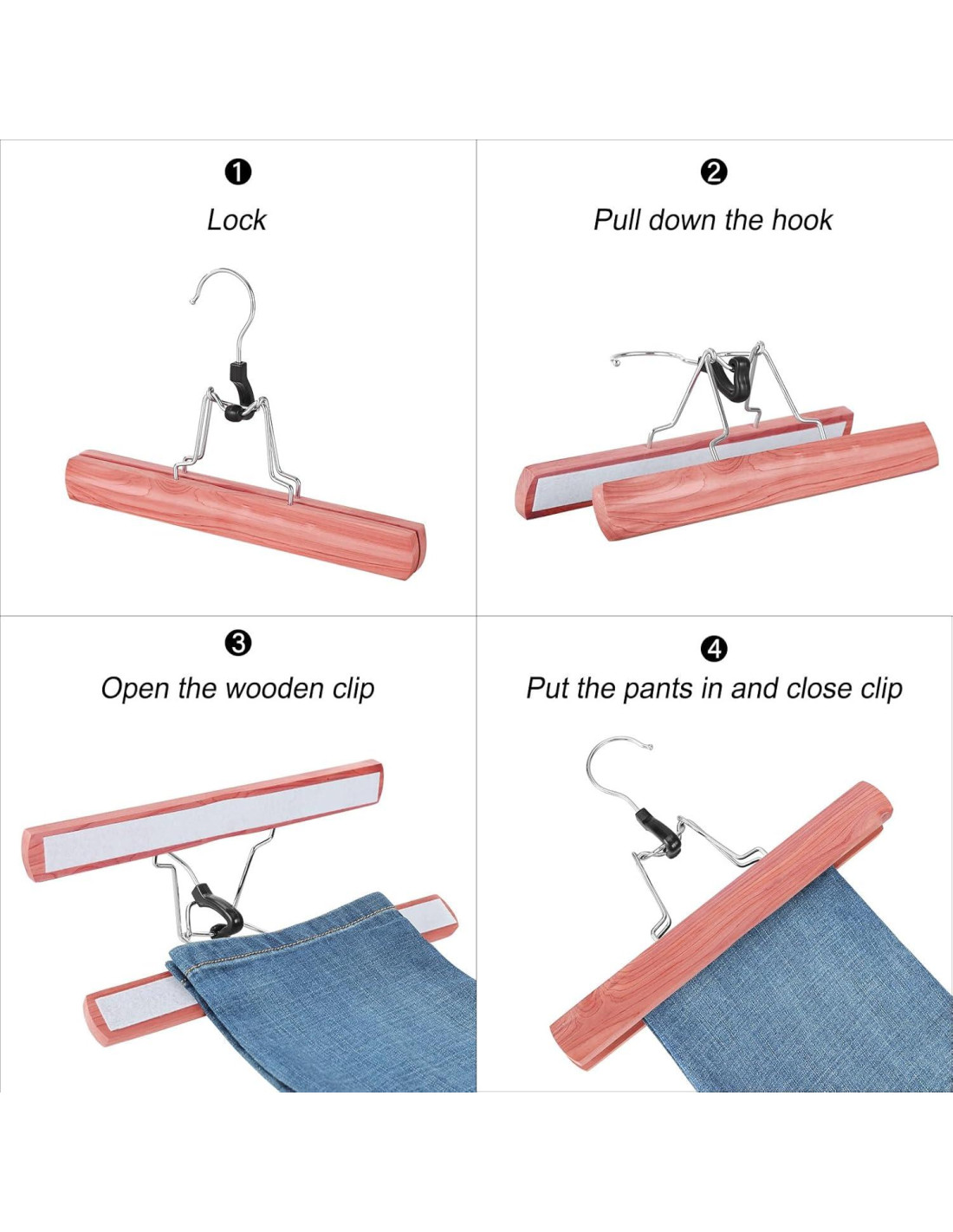 ❶
Lock

❷
Pull down the hook

❸
Open the wooden clip

❹
Put the pants in and close clip