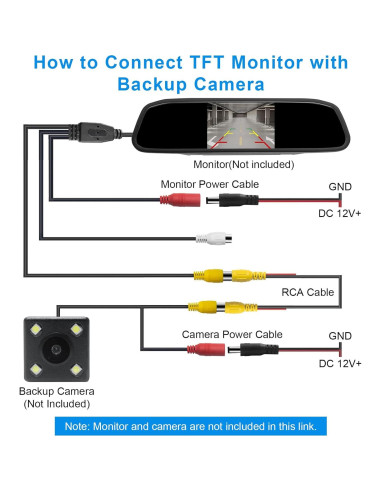 How to Connect TFT Monitor with Backup Camera

Monitor(Not included)

Monitor Power Cable

GND

DC 12V+

RCA Cable

Camera Power Cable

GND

DC 12V+

Backup Camera
(Not Included)

Note: Monitor and camera are not included in this link.