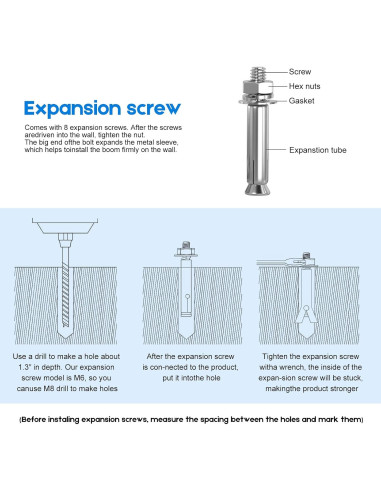 Expansion screw

Comes with 8 expansion screws. After the screws aredriven into the wall, tighten the nut. The big end ofthe bolt expands the metal sleeve, which helps toinstall the boom firmly on the wall.

Screw

Hex nuts

Gasket

Expanstion tube

Use a drill to make a hole about 1.3" in depth. Our expansion screw model is M6, so you canuse M8 drill to make holes

After the expansion screw is con-nected to the product, put it intothe hole

Tighten the expansion screw witha wrench, the inside of the expan-sion screw will be stuck, makingthe product stronger

(Before instaling expansion screws, measure the spacing between the holes and mark them)