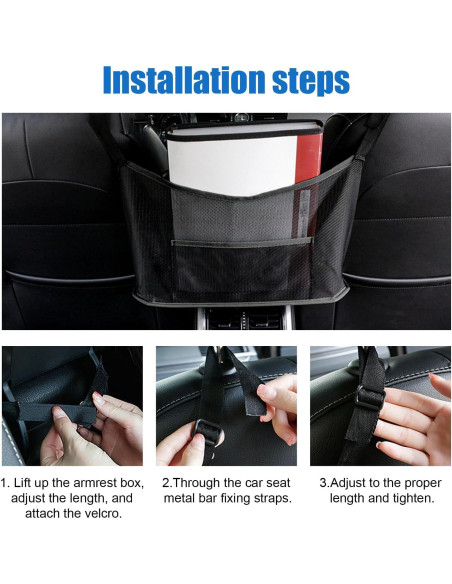 Installation steps

1. Lift up the armrest box, adjust the length, and attach the velcro.

2.Through the car seat metal bar fixing straps.

3.Adjust to the proper length and tighten.