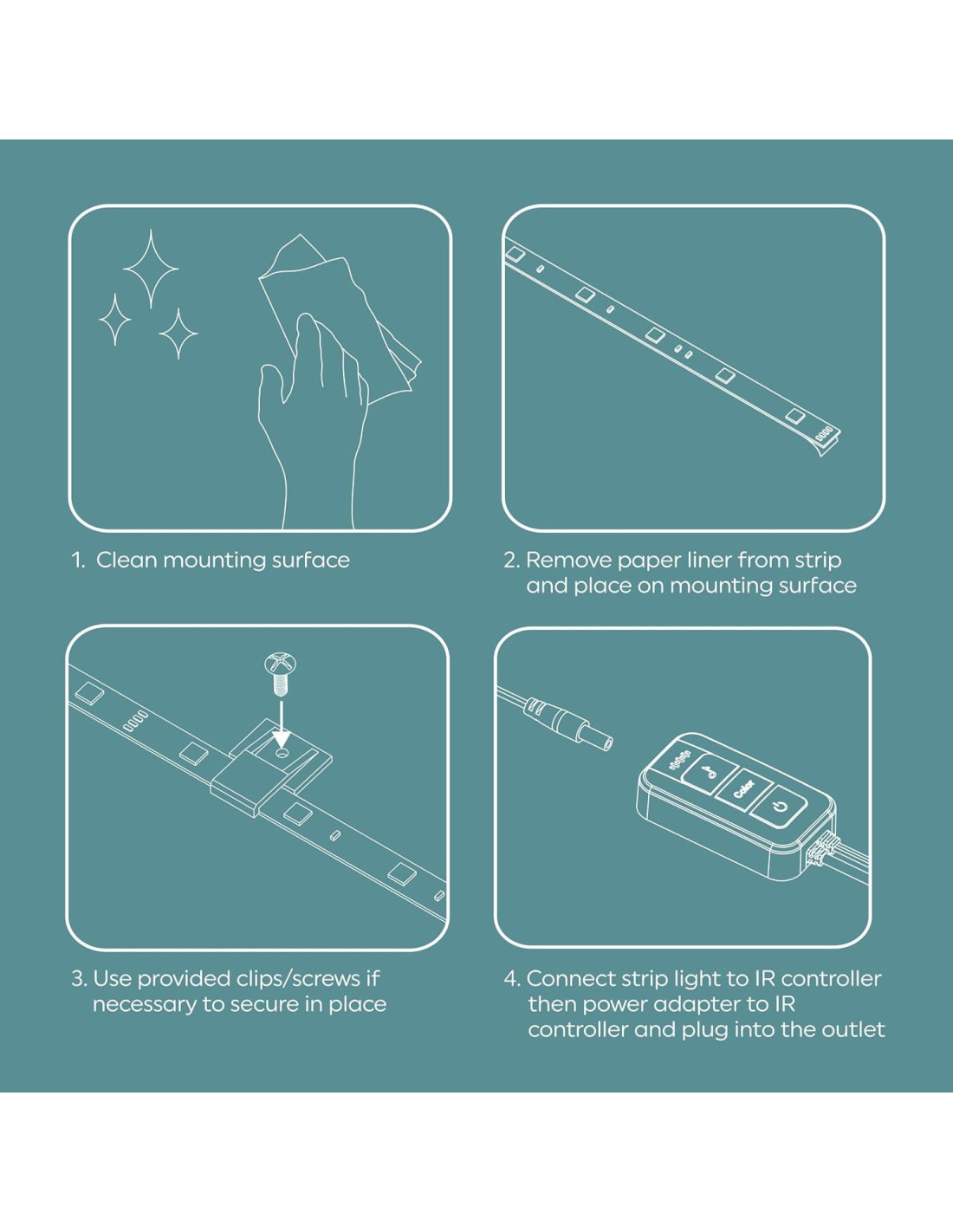 1. Clean mounting surface

2. Remove paper liner from strip and place on mounting surface

3. Use provided clips/screws if necessary to secure in place

Color

4. Connect strip light to IR controller then power adapter to IR controller and plug into the outlet