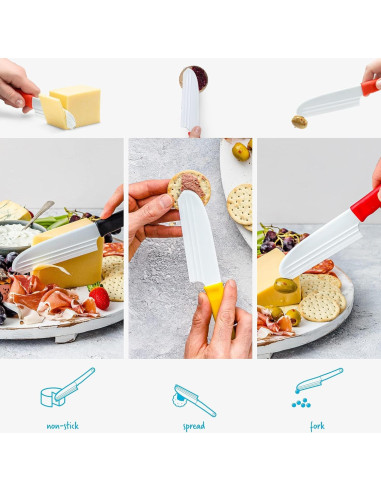 non-stick

spread

fork