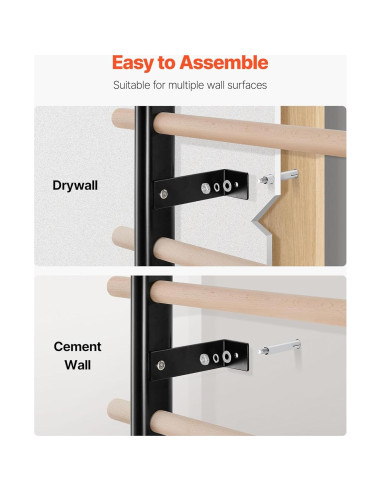 Easy to Assemble

Suitable for multiple wall surfaces

Drywall

Cement Wall