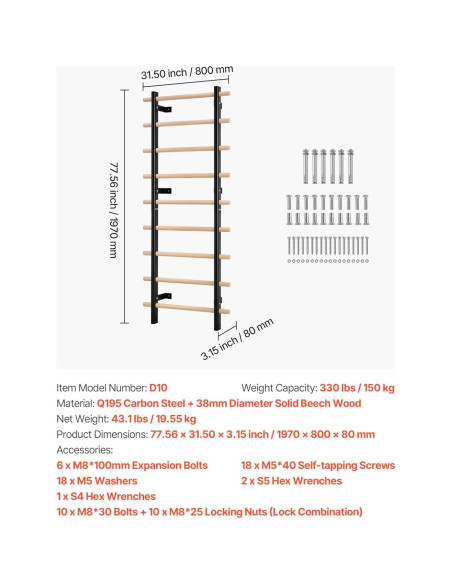 31.50 inch / 800 mm

77.56 inch / 1970 mm

3.15 inch / 80 mm

Item Model Number: D10
Weight Capacity: 330 lbs / 150 kg
Material: Q195 Carbon Steel + 38mm Diameter Solid Beech Wood
Net Weight: 43.1 lbs / 19.55 kg
Product Dimensions: 77.56 × 31.50 × 3.15 inch / 1970 × 800 × 80 mm
Accessories:
6 x M8*100mm Expansion Bolts
18 x M5*40 Self-tapping Screws
18 x M5 Washers
2 x S5 Hex Wrenches
1 x S4 Hex Wrenches
10 x M8*30 Bolts + 10 x M8*25 Locking Nuts (Lock Combination)