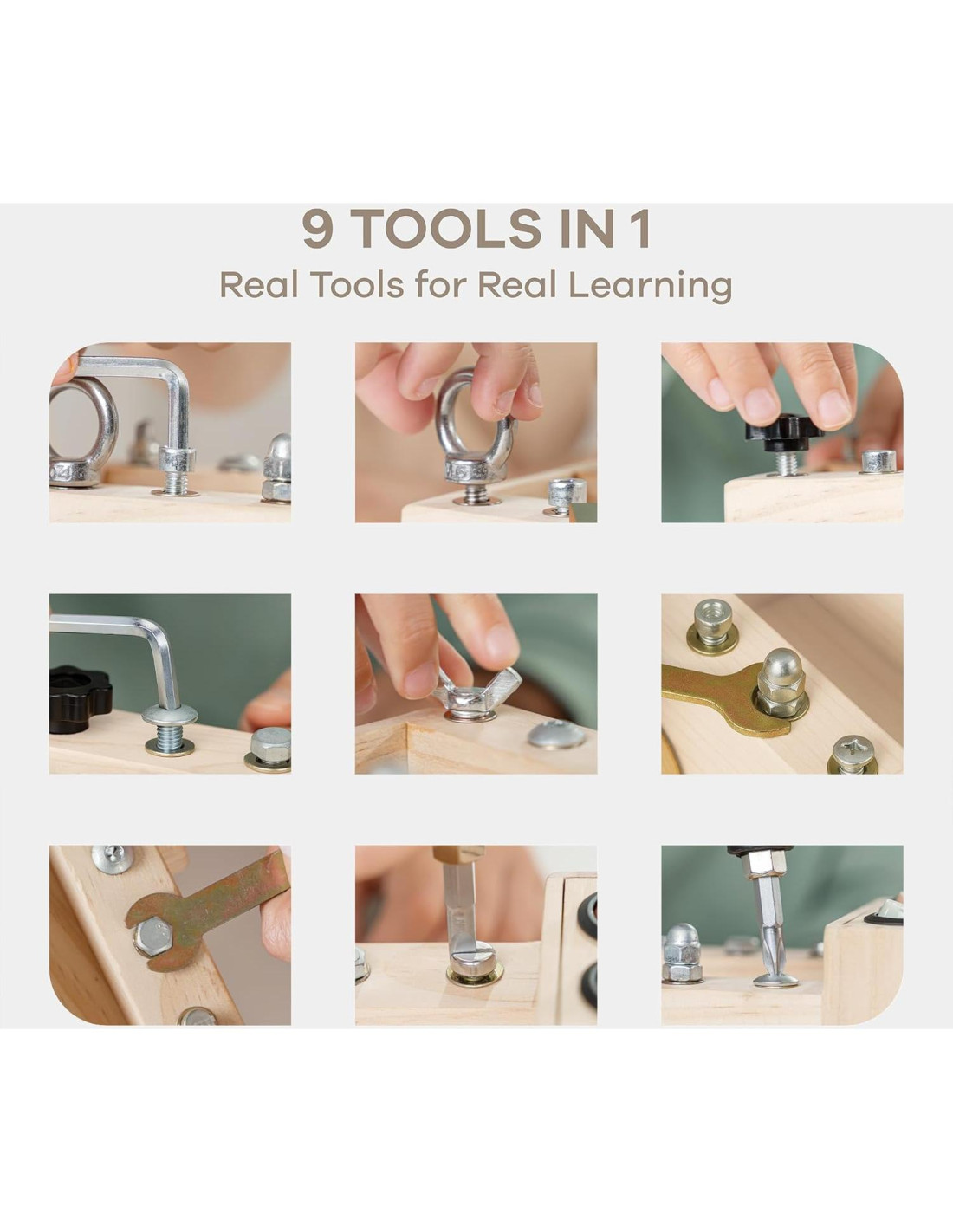 9 TOOLS IN 1
Real Tools for Real Learning