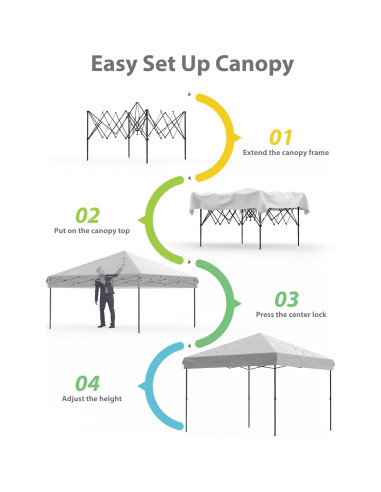 Easy Set Up Canopy

01
Extend the canopy frame

02
Put on the canopy top

03
Press the center lock

04
Adjust the height