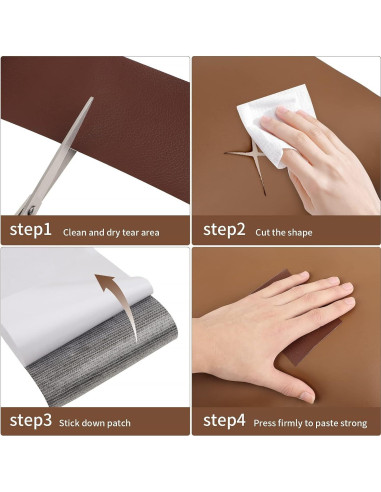 step1 Clean and dry tear area

step2 Cut the shape

step3 Stick down patch

step4 Press firmly to paste strong