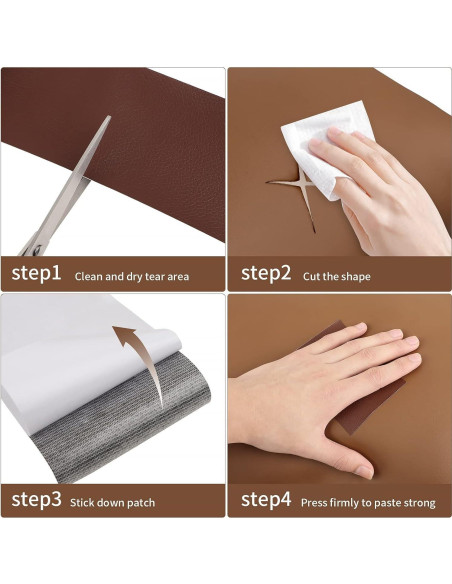 step1 Clean and dry tear area

step2 Cut the shape

step3 Stick down patch

step4 Press firmly to paste strong