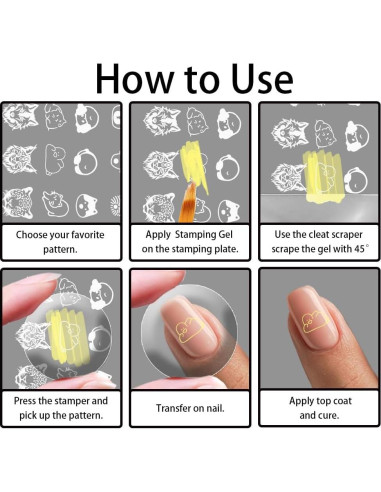 How to Use

Choose your favorite pattern.

Apply Stamping Gel on the stamping plate.

Use the cleat scraper scrape the gel with 45°

Press the stamper and pick up the pattern.

Transfer on nail.

Apply top coat and cure.