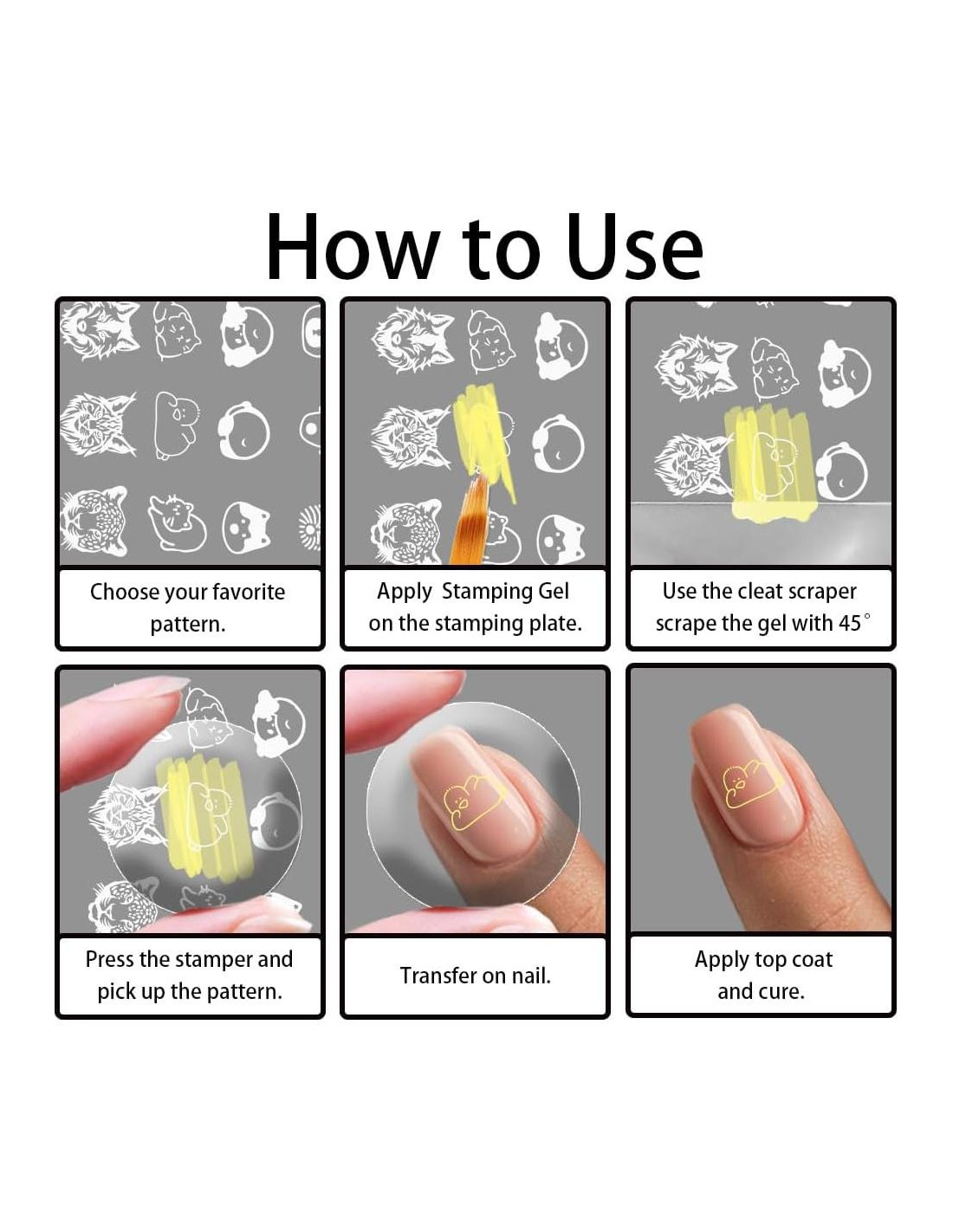 How to Use

Choose your favorite pattern.

Apply  Stamping Gel on the stamping plate.

Use the cleat scraper scrape the gel with 45°

Press the stamper and pick up the pattern.

Transfer on nail.

Apply top coat and cure.