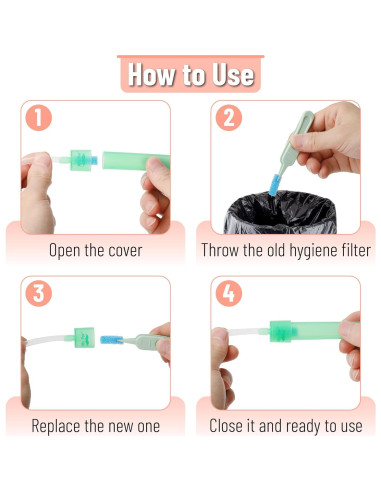 How to Use

1

Open the cover

2

Throw the old hygiene filter

3

Replace the new one

4

Close it and ready to use