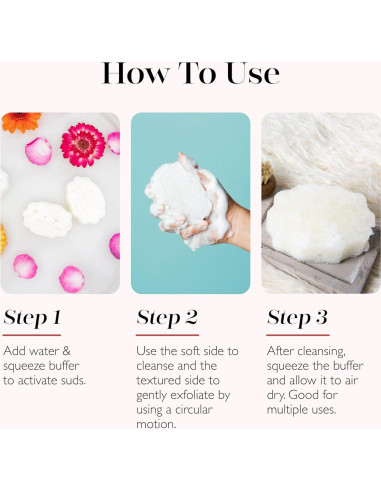 How To Use

Step 1

Add water & squeeze buffer to activate suds.

Step 2

Use the soft side to cleanse and the textured side to gently exfoliate by using a circular motion.

Step 3

After cleansing, squeeze the buffer and allow it to air dry. Good for multiple uses.