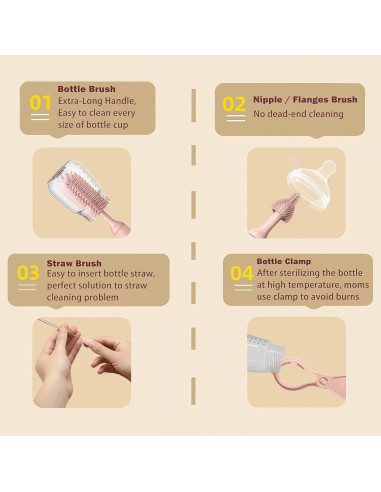 01 Bottle Brush
Extra-Long Handle, Easy to clean every size of bottle cup

02 Nipple / Flanges Brush
No dead-end cleaning

03 Straw Brush
Easy to insert bottle straw, perfect solution to straw cleaning problem

04 Bottle Clamp
After sterilizing the bottle at high temperature, moms use clamp to avoid burns