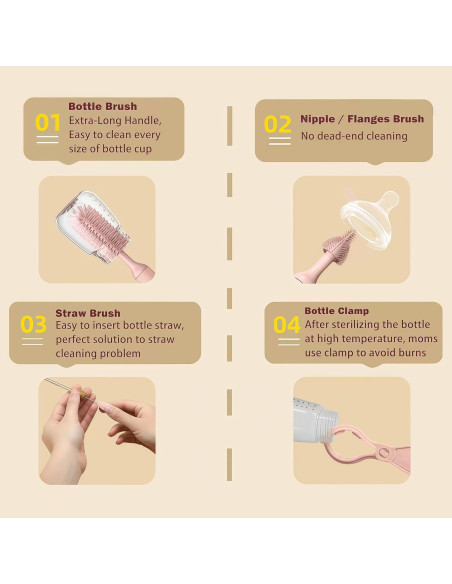 01
Bottle Brush
Extra-Long Handle, Easy to clean every size of bottle cup

02
Nipple / Flanges Brush
No dead-end cleaning

03
Straw Brush
Easy to insert bottle straw, perfect solution to straw cleaning problem

04
Bottle Clamp
After sterilizing the bottle at high temperature, moms use clamp to avoid burns