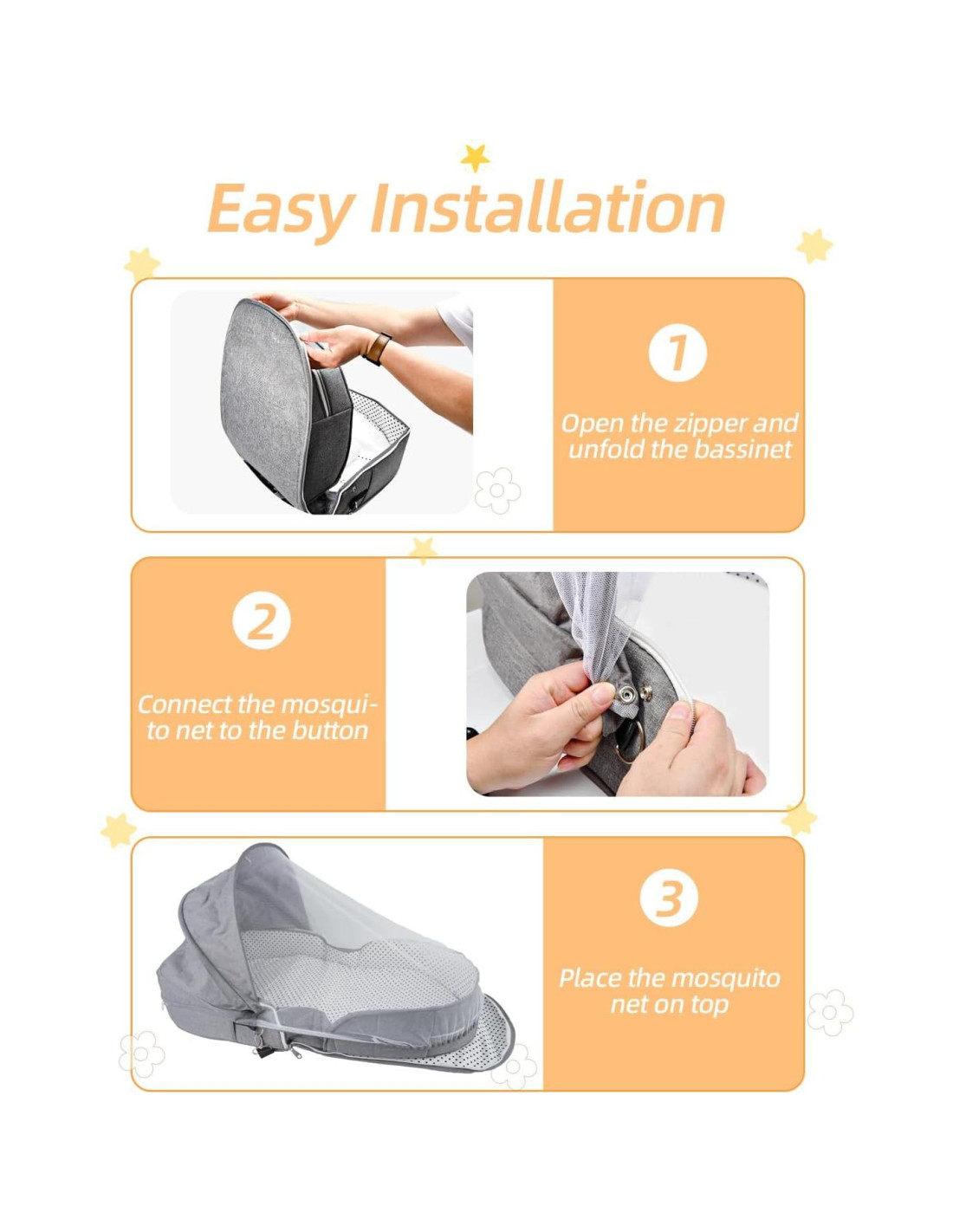 Easy Installation

1

Open the zipper and unfold the bassinet

2

Connect the mosquito net to the button

3

Place the mosquito net on top