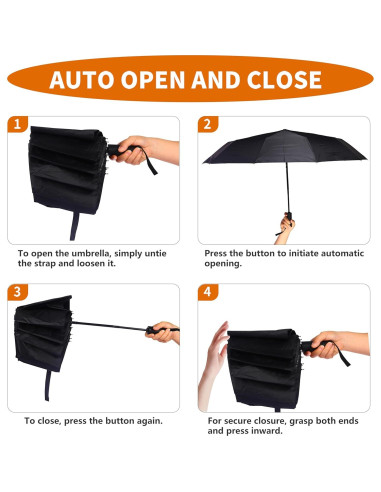 AUTO OPEN AND CLOSE

1

To open the umbrella, simply untie the strap and loosen it.

2

Press the button to initiate automatic opening.

3

To close, press the button again.

4

For secure closure, grasp both ends and press inward.