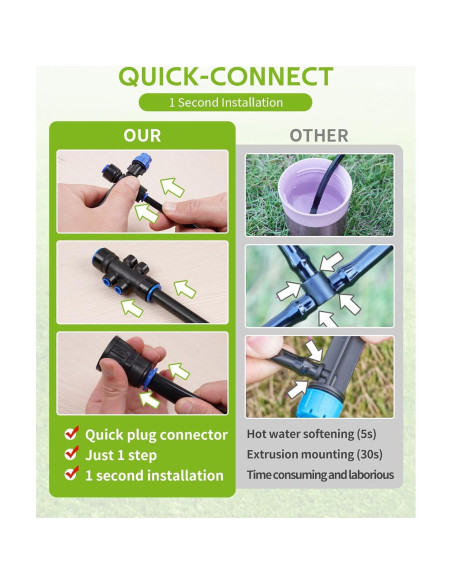 QUICK-CONNECT

1 Second Installation

OUR

Quick plug connector
Just 1 step
1 second installation

OTHER

Hot water softening (5s)
Extrusion mounting (30s)
Time consuming and laborious