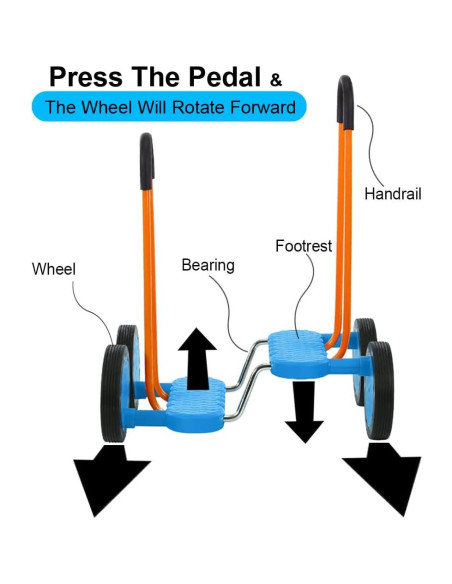 Press The Pedal &
The Wheel Will Rotate Forward

Handrail

Footrest

Bearing

Wheel