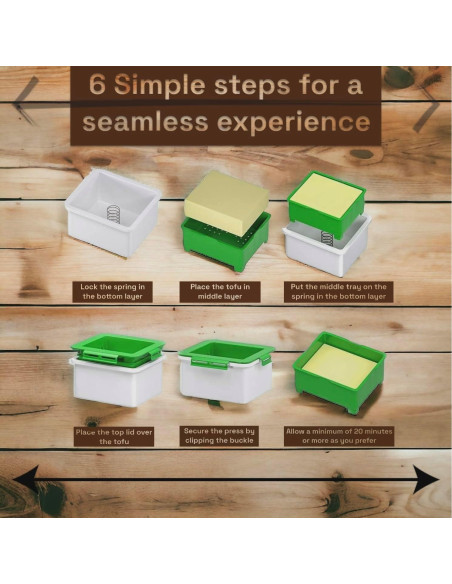 6 Simple steps for a seamless experience

Lock the spring in the bottom layer

Place the tofu in middle layer

Put the middle tray on the spring in the bottom layer

Place the top lid over the tofu

Secure the press by clipping the buckle

Allow a minimum of 20 minutes or more as you prefer