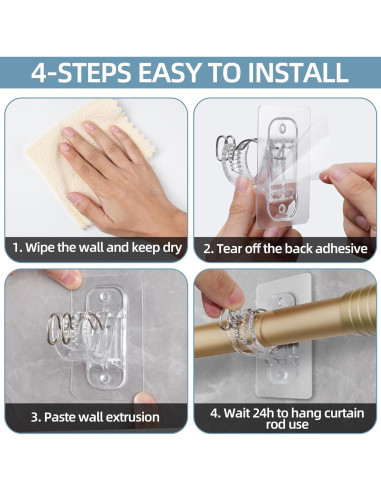 4-STEPS EASY TO INSTALL

1. Wipe the wall and keep dry

2. Tear off the back adhesive

3. Paste wall extrusion

4. Wait 24h to hang curtain rod use