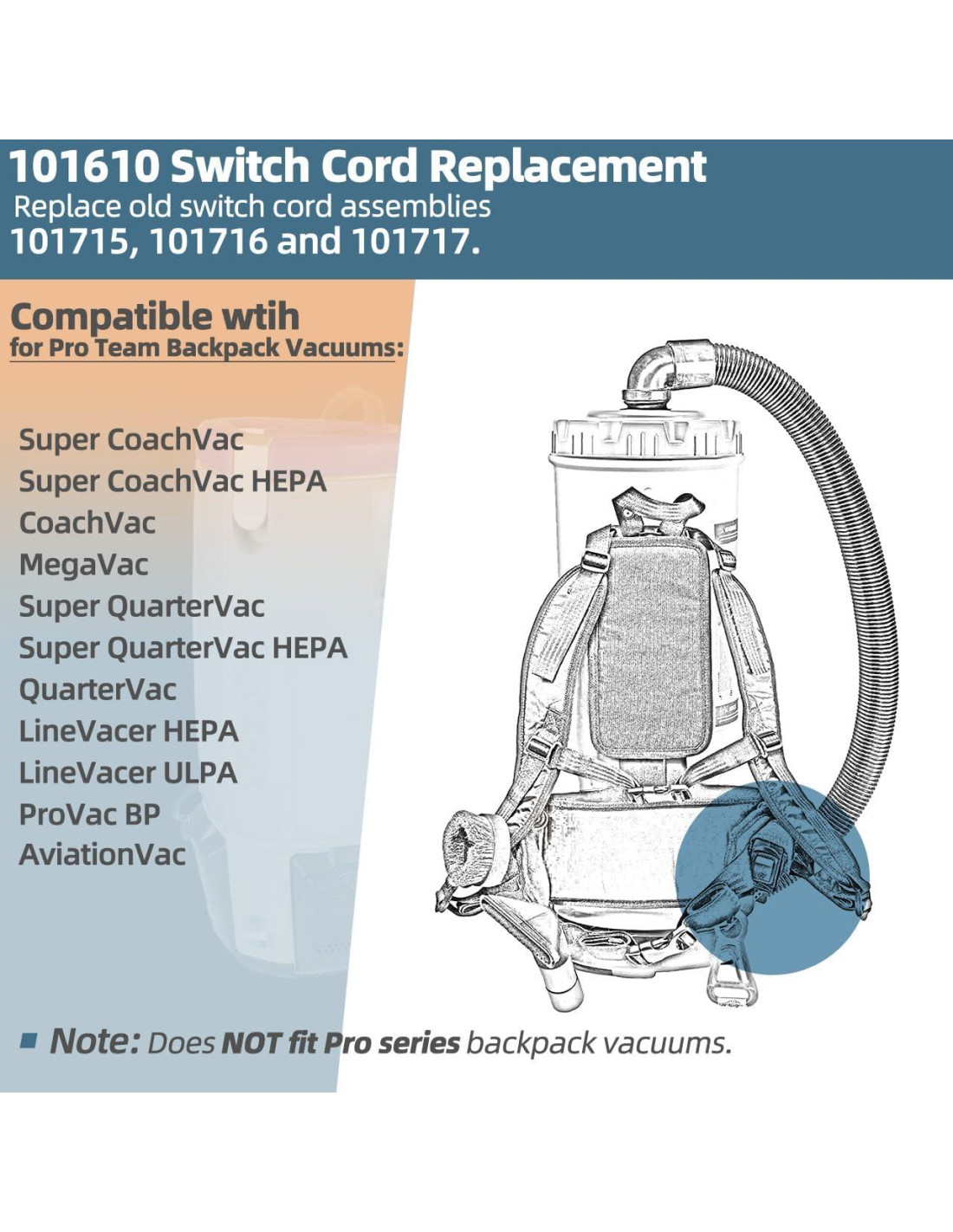 101610 Switch Cord Replacement
Replace old switch cord assemblies
101715, 101716 and 101717.

Compatible wtih
for Pro Team Backpack Vacuums:

Super CoachVac
Super CoachVac HEPA
CoachVac
MegaVac
Super QuarterVac
Super QuarterVac HEPA
QuarterVac
LineVacer HEPA
LineVacer ULPA
ProVac BP
AviationVac

Note: Does NOT fit Pro series backpack vacuums.