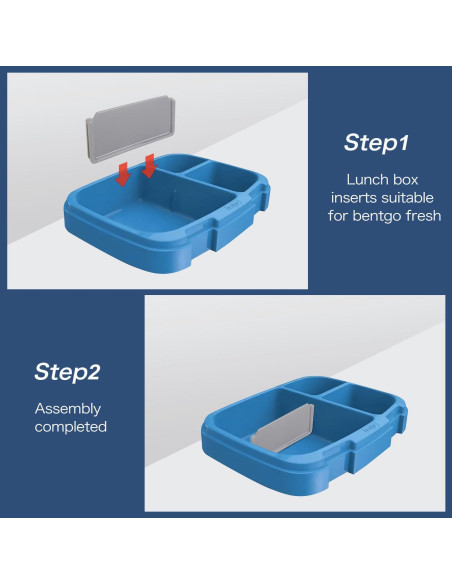 Step1

Lunch box inserts suitable for bentgo fresh

Step2

Assembly completed