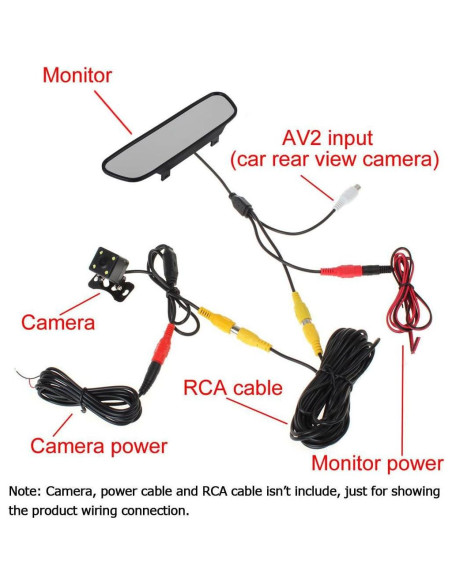 Monitor

AV2 input
(car rear view camera)

Camera

RCA cable

Camera power

Monitor power

Note: Camera, power cable and RCA cable isn't include, just for showing the product wiring connection.