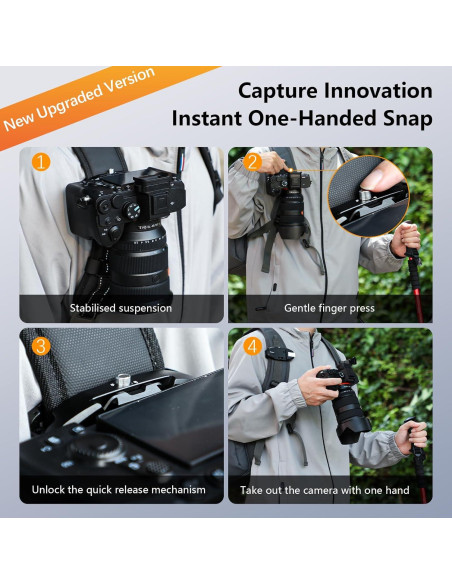 New Upgraded Version

Capture Innovation
Instant One-Handed Snap

1
Stabilised suspension

2
Gentle finger press

3
Unlock the quick release mechanism

4
Take out the camera with one hand