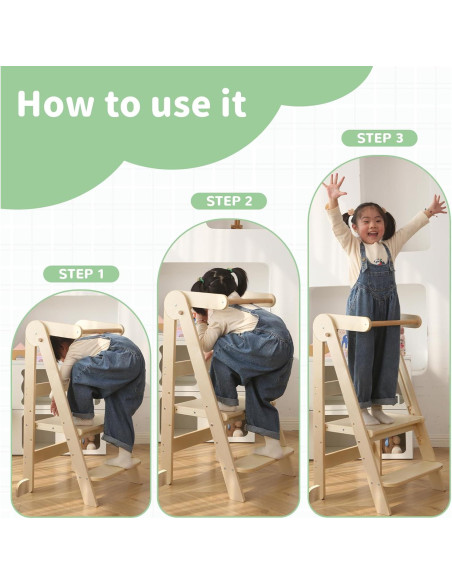 How to use it

STEP 1

STEP 2

STEP 3